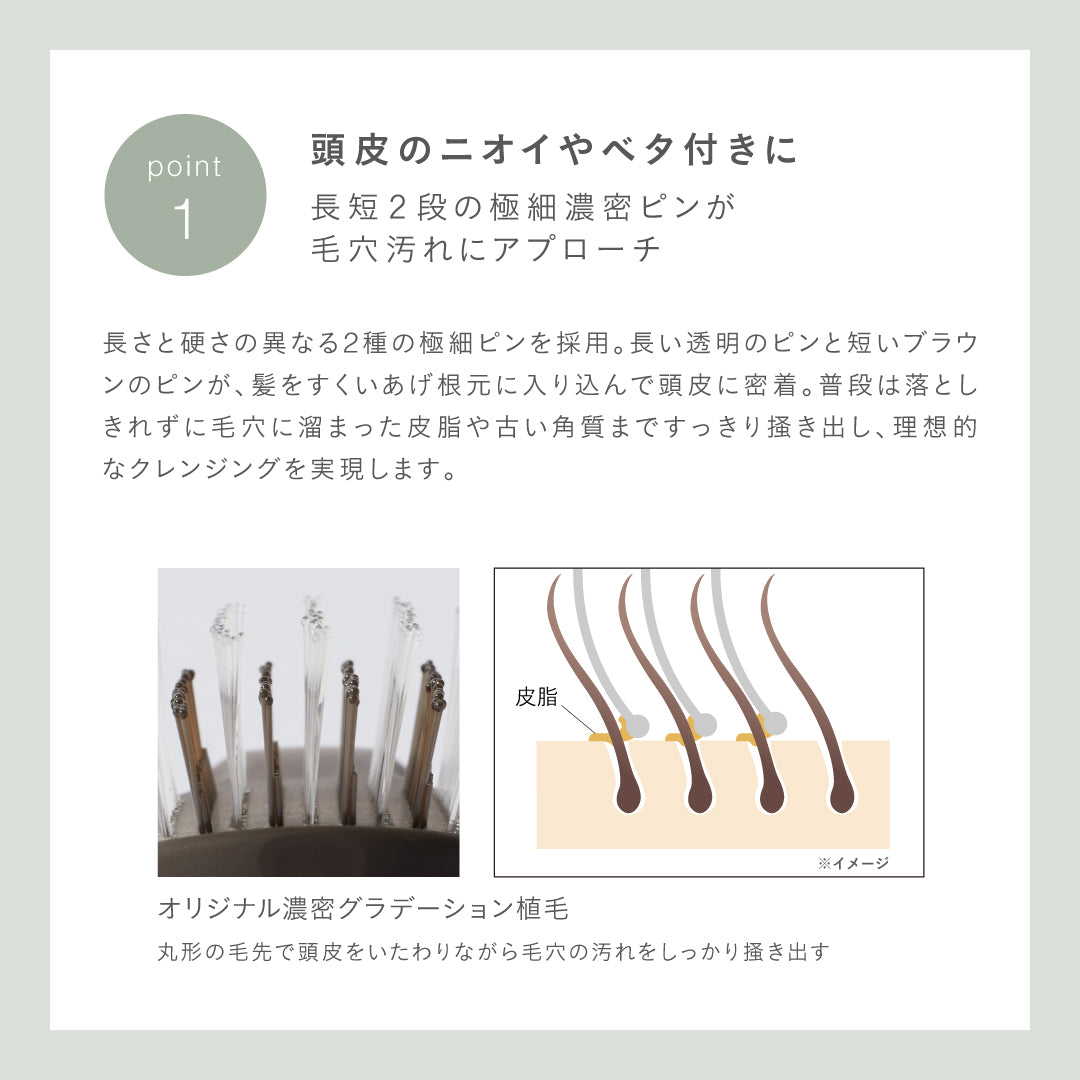 point
1

頭皮のニオイやベタ付きに

長短２段の極細濃密ピンが
毛穴汚れにアプローチ

長さと硬さの異なる2種の極細ピンを採用。長い透明のピンと短いブラウンのピンが、髪をすくいあげ根元に入り込んで頭皮に密着。普段は落としきれずに毛穴に溜まった皮脂や古い角質まですっきり掻き出し、理想的なクレンジングを実現します。

皮脂

※イメージ

オリジナル濃密グラデーション植毛

丸形の毛先で頭皮をいたわりながら毛穴の汚れをしっかり掻き出す