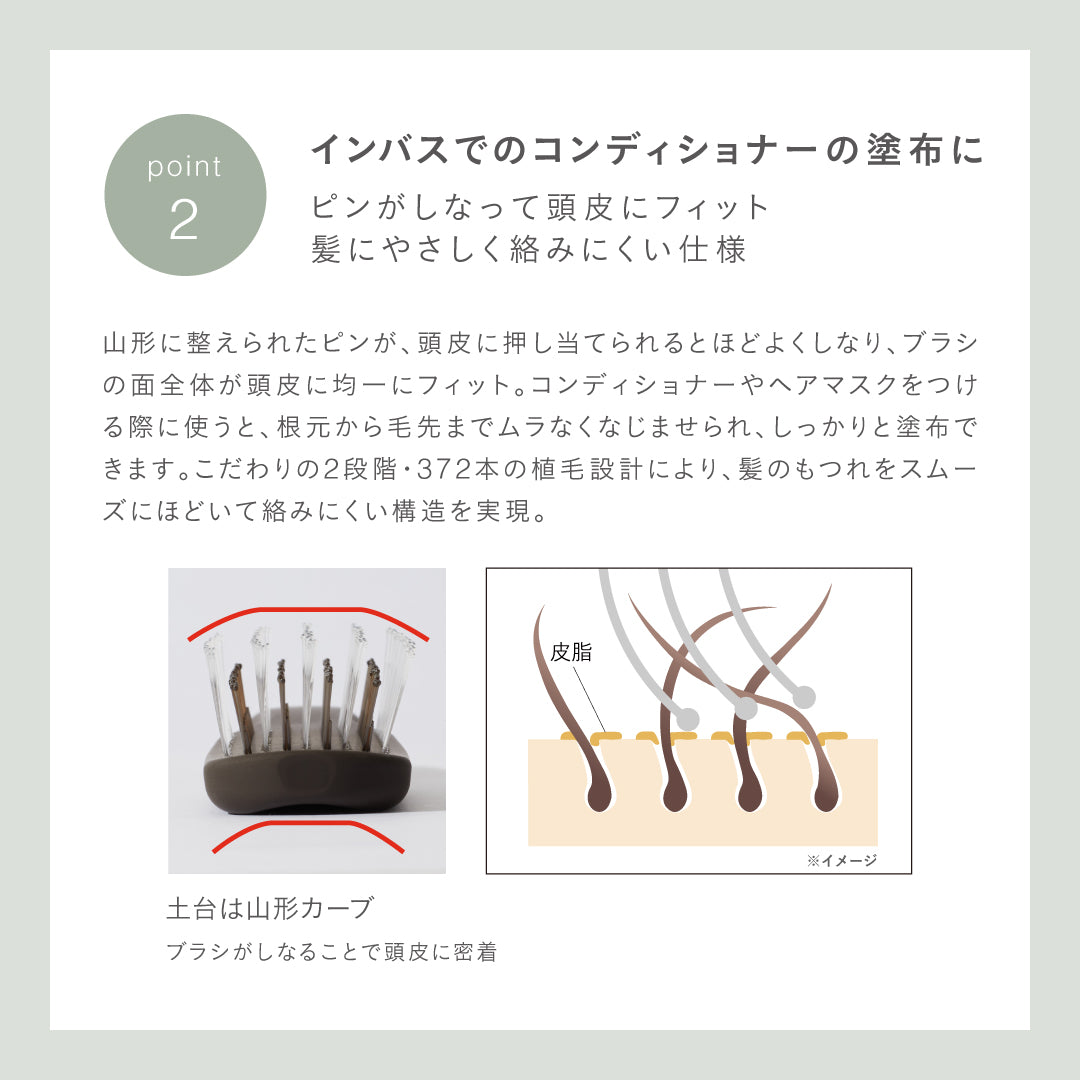 point
2

インバスでのコンディショナーの塗布に

ピンがしなって頭皮にフィット
髪にやさしく絡みにくい仕様

山形に整えられたピンが、頭皮に押し当てられるとほどよくしなり、ブラシの面全体が頭皮に均一にフィット。コンディショナーやヘアマスクをつける際に使うと、根元から毛先までムラなくなじませられ、しっかりと塗布できます。こだわりの2段階・372本の植毛設計により、髪のもつれをスムーズにほどいて絡みにくい構造を実現。

皮脂

※イメージ

土台は山形カーブ

ブラシがしなることで頭皮に密着